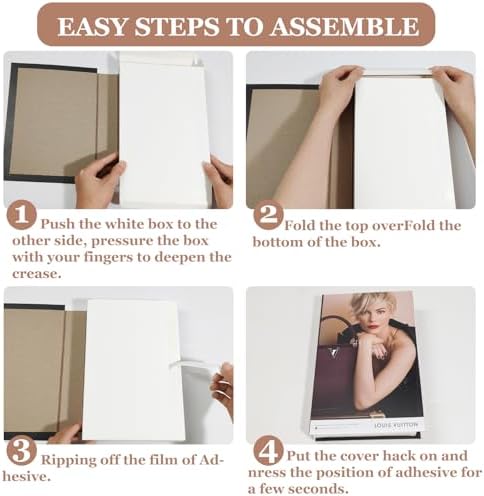 EASY STEPS TO ASSEMBLE

1 Push the white box to the other side, pressure the box with your fingers to deepen the crease.

2 Fold the top overFold the bottom of the box.

3 Ripping off the film of Adhesive.

LOUIS VUITTON

4 Put the cover hack on and nress the position of adhesive for a few seconds.