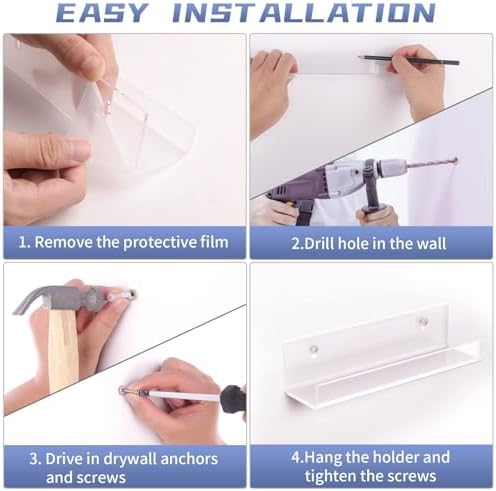 EASY INSTALLATION

1. Remove the protective film

2.Drill hole in the wall

3. Drive in drywall anchors and screws

4.Hang the holder and tighten the screws