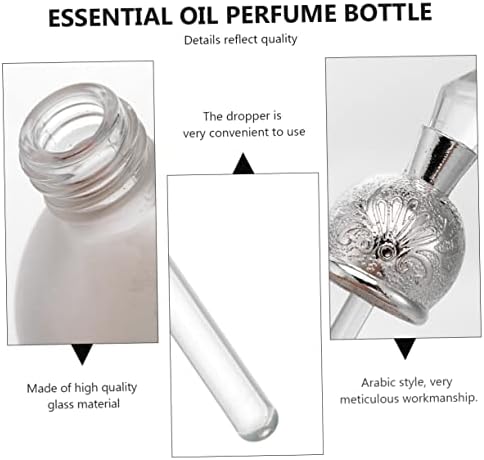 ESSENTIAL OIL PERFUME BOTTLE

Details reflect quality

The dropper is very convenient to use

Made of high quality glass material

Arabic style, very meticulous workmanship.