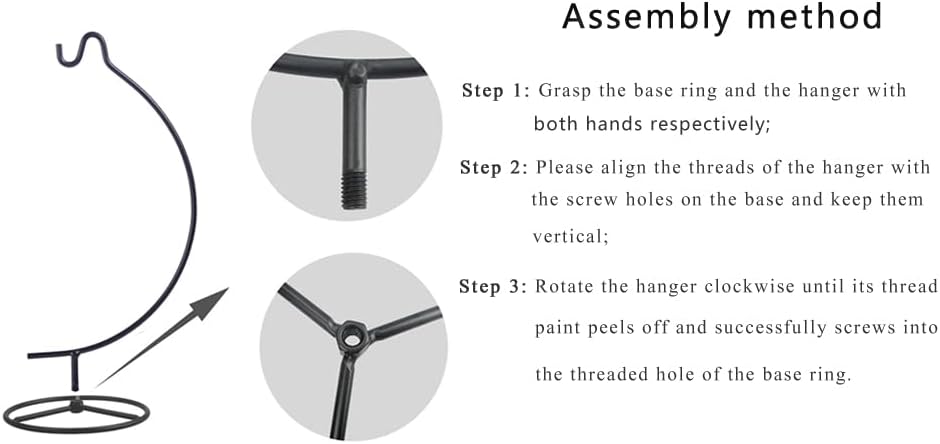 Assembly method

Step 1: Grasp the base ring and the hanger with both hands respectively;

Step 2: Please align the threads of the hanger with the screw holes on the base and keep them vertical;

Step 3: Rotate the hanger clockwise until its thread paint peels off and successfully screws into the threaded hole of the base ring.