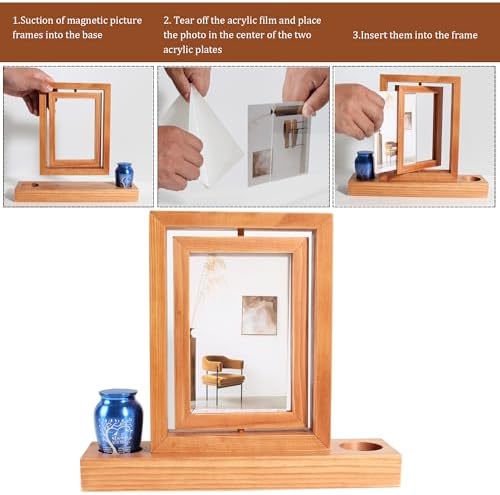 1.Suction of magnetic picture frames into the base

2. Tear off the acrylic film and place the photo in the center of the two acrylic plates

3.Insert them into the frame