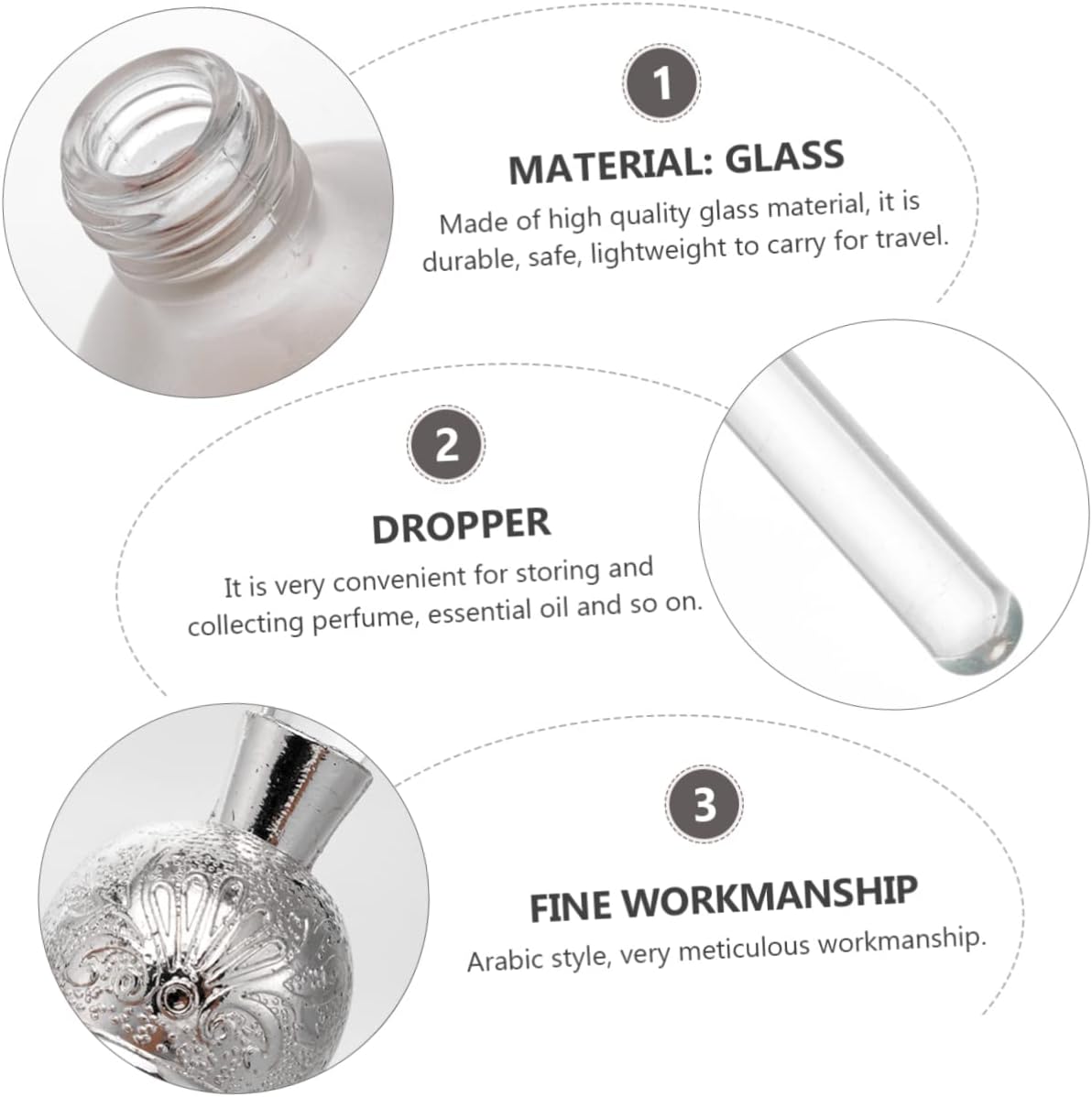 1

MATERIAL: GLASS

Made of high quality glass material, it is durable, safe, lightweight to carry for travel.

2

DROPPER

It is very convenient for storing and collecting perfume, essential oil and so on.

3

FINE WORKMANSHIP

Arabic style, very meticulous workmanship.