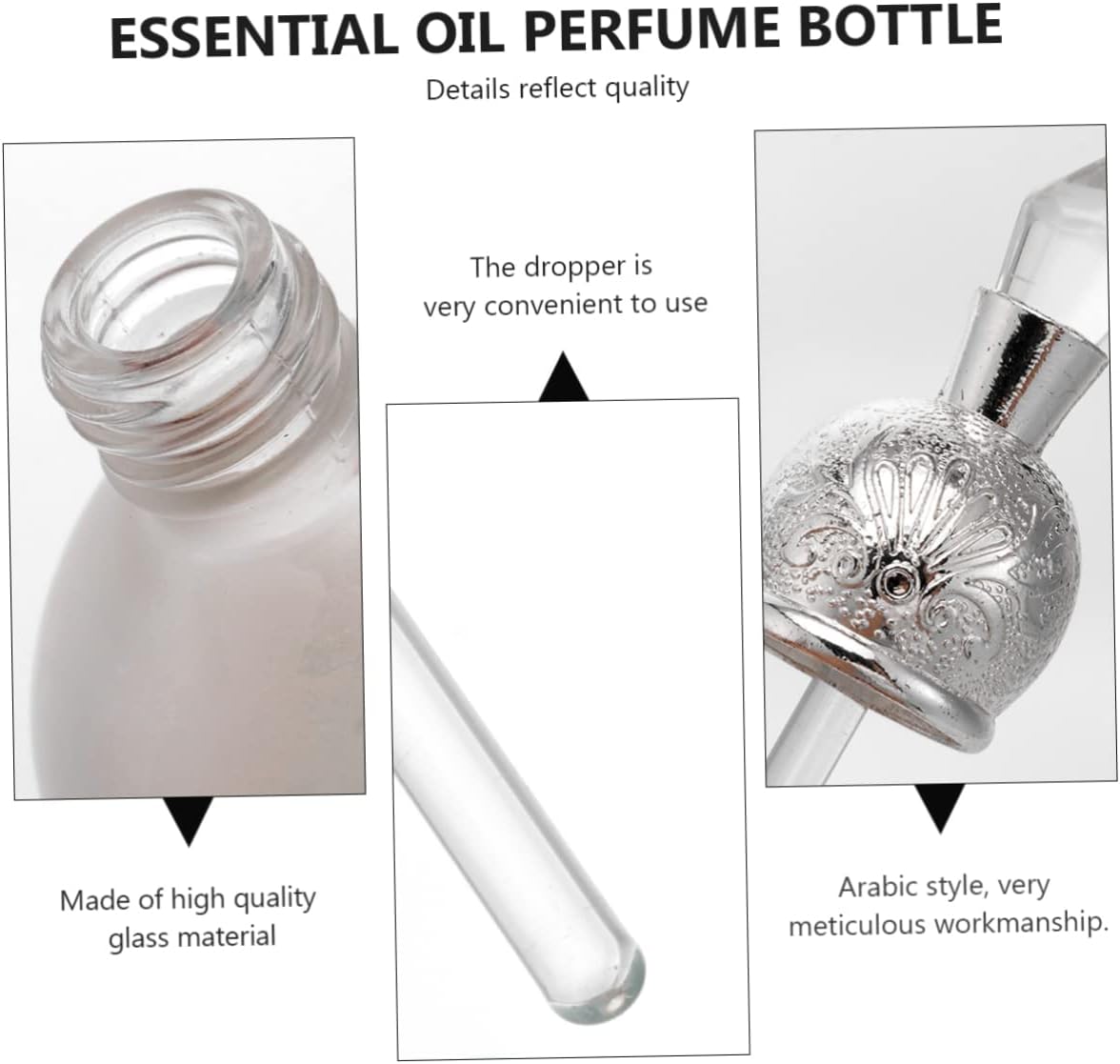 ESSENTIAL OIL PERFUME BOTTLE

Details reflect quality

The dropper is very convenient to use

Made of high quality glass material

Arabic style, very meticulous workmanship.