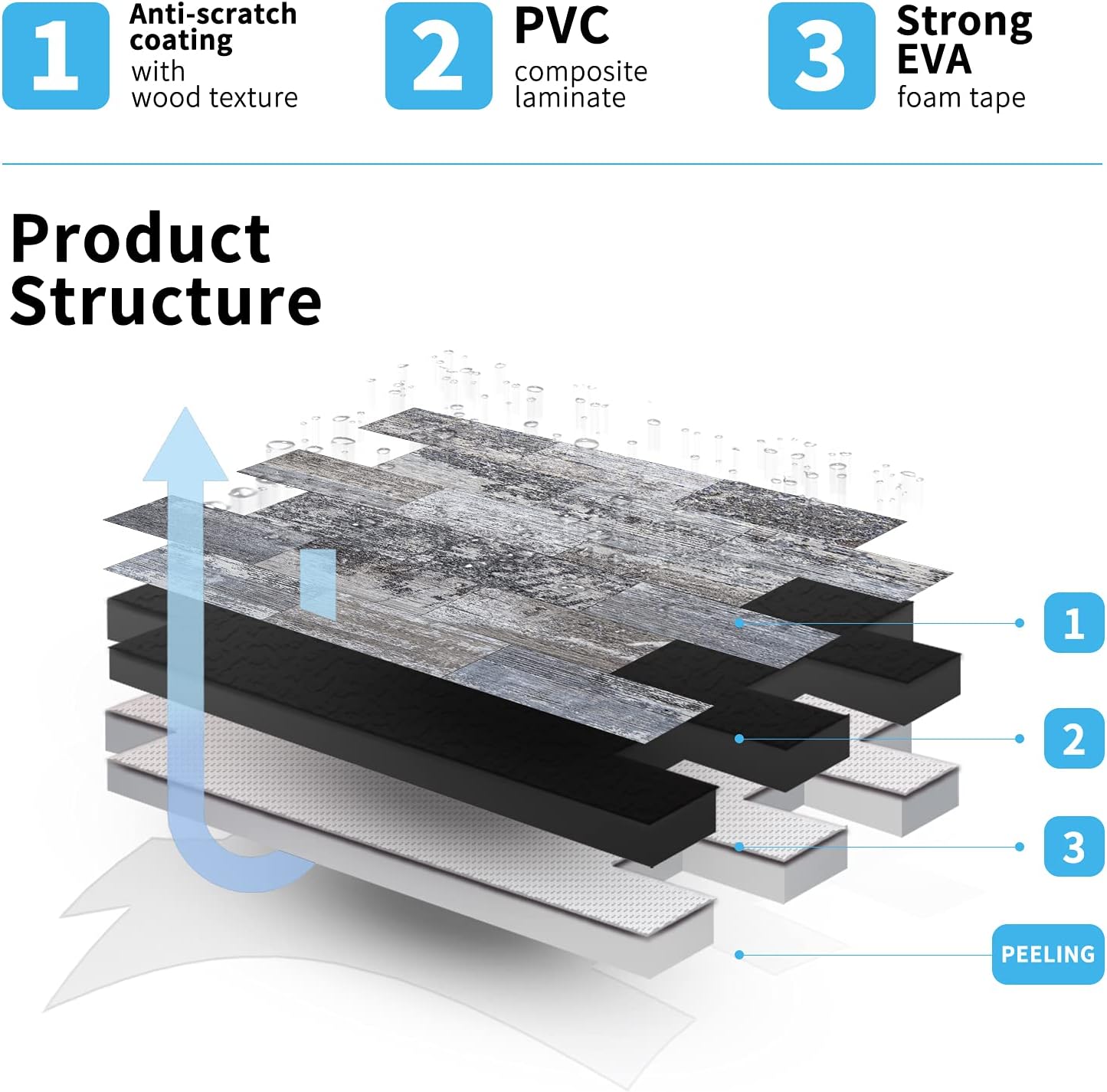 1 Anti-scratch coating with wood texture

2 PVC composite laminate

3 Strong EVA foam tape

Product Structure

1

2

3

PEELING