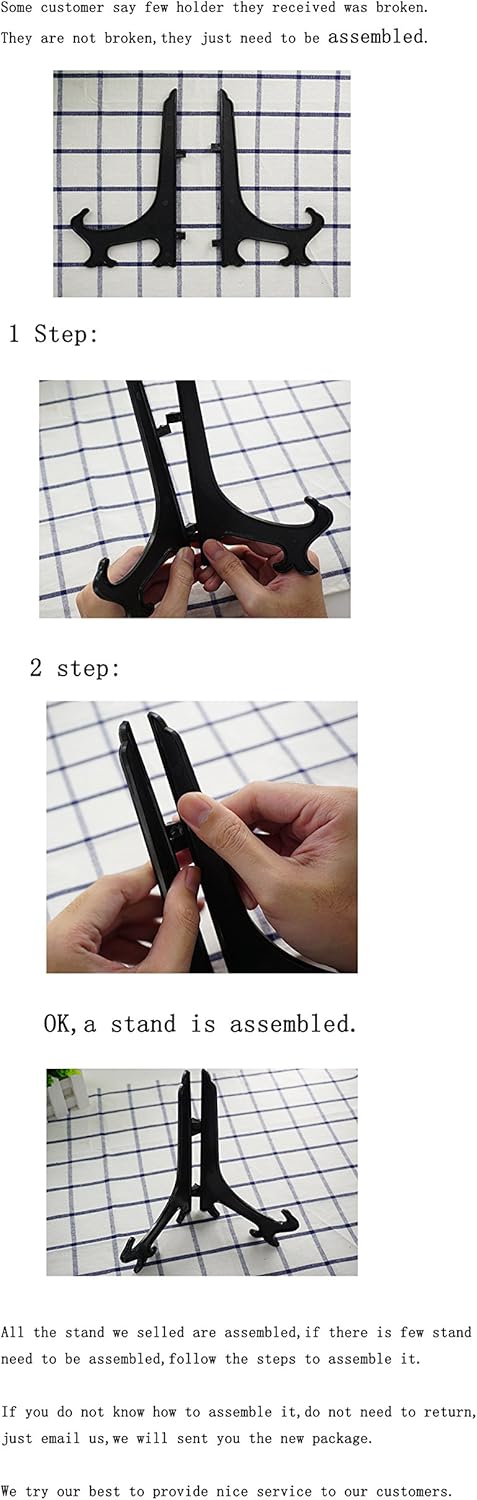 Some customer say few holder they received was broken.
They are not broken,they just need to be assembled.

1 Step:

2 step:

OK,a stand is assembled.

All the stand we selled are assembled,if there is few stand need to be assembled,follow the steps to assemble it.

If you do not know how to assemble it,do not need to return, just email us,we will sent you the new package.

We try our best to provide nice service to our customers.