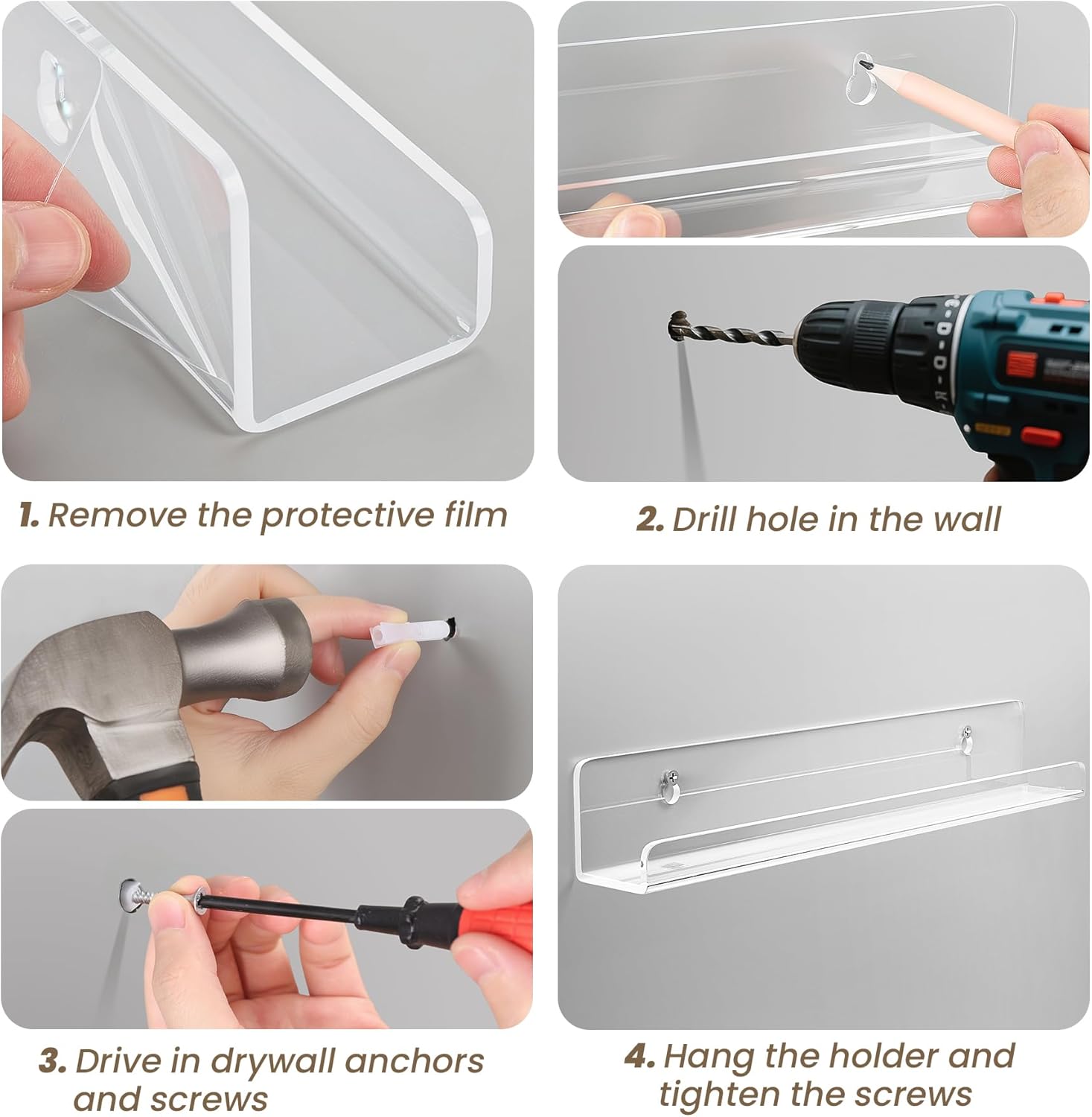 1. Remove the protective film

2. Drill hole in the wall

3. Drive in drywall anchors and screws

4. Hang the holder and tighten the screws