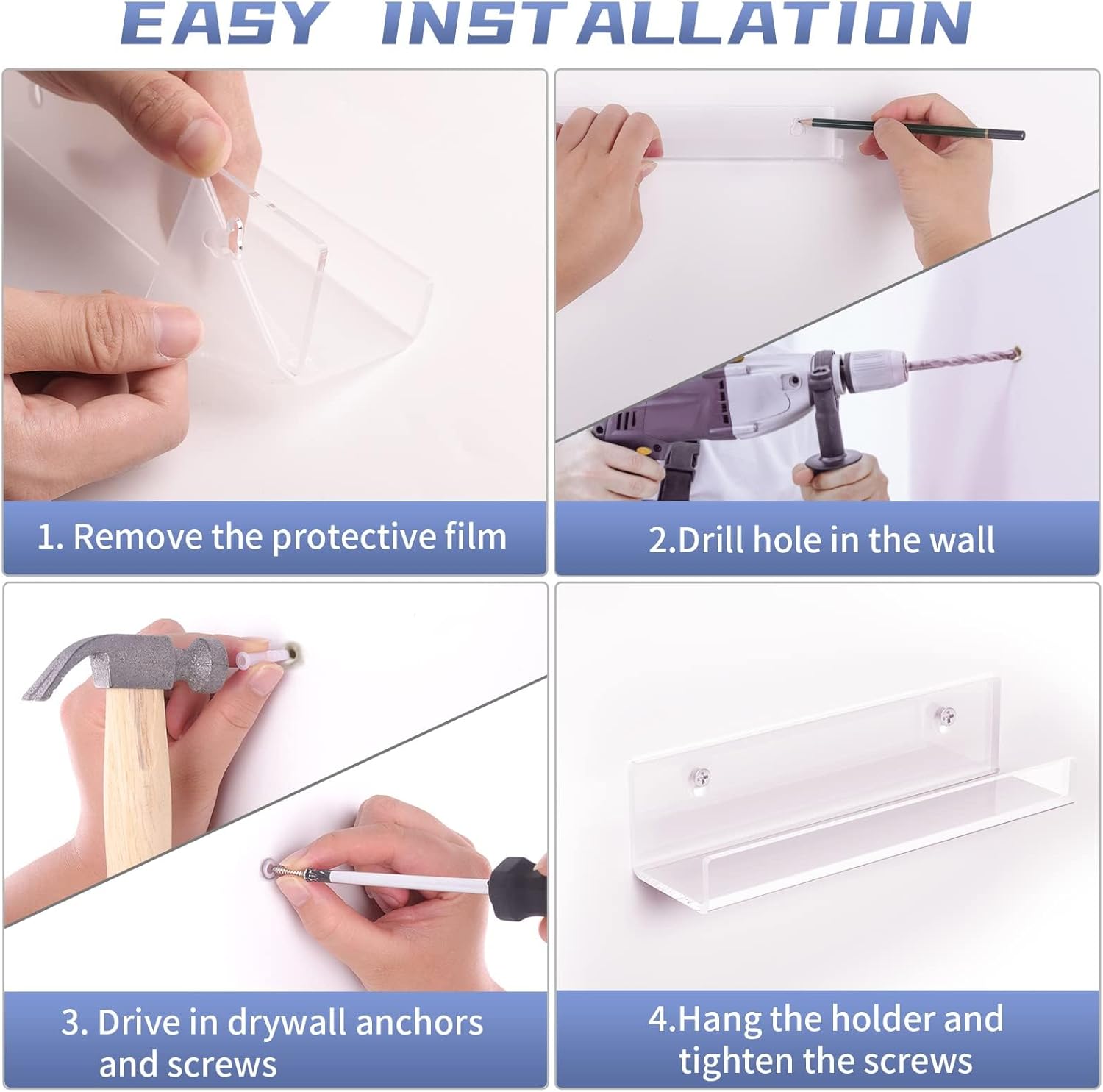 EASY INSTALLATION

1. Remove the protective film

2.Drill hole in the wall

3. Drive in drywall anchors and screws

4.Hang the holder and tighten the screws