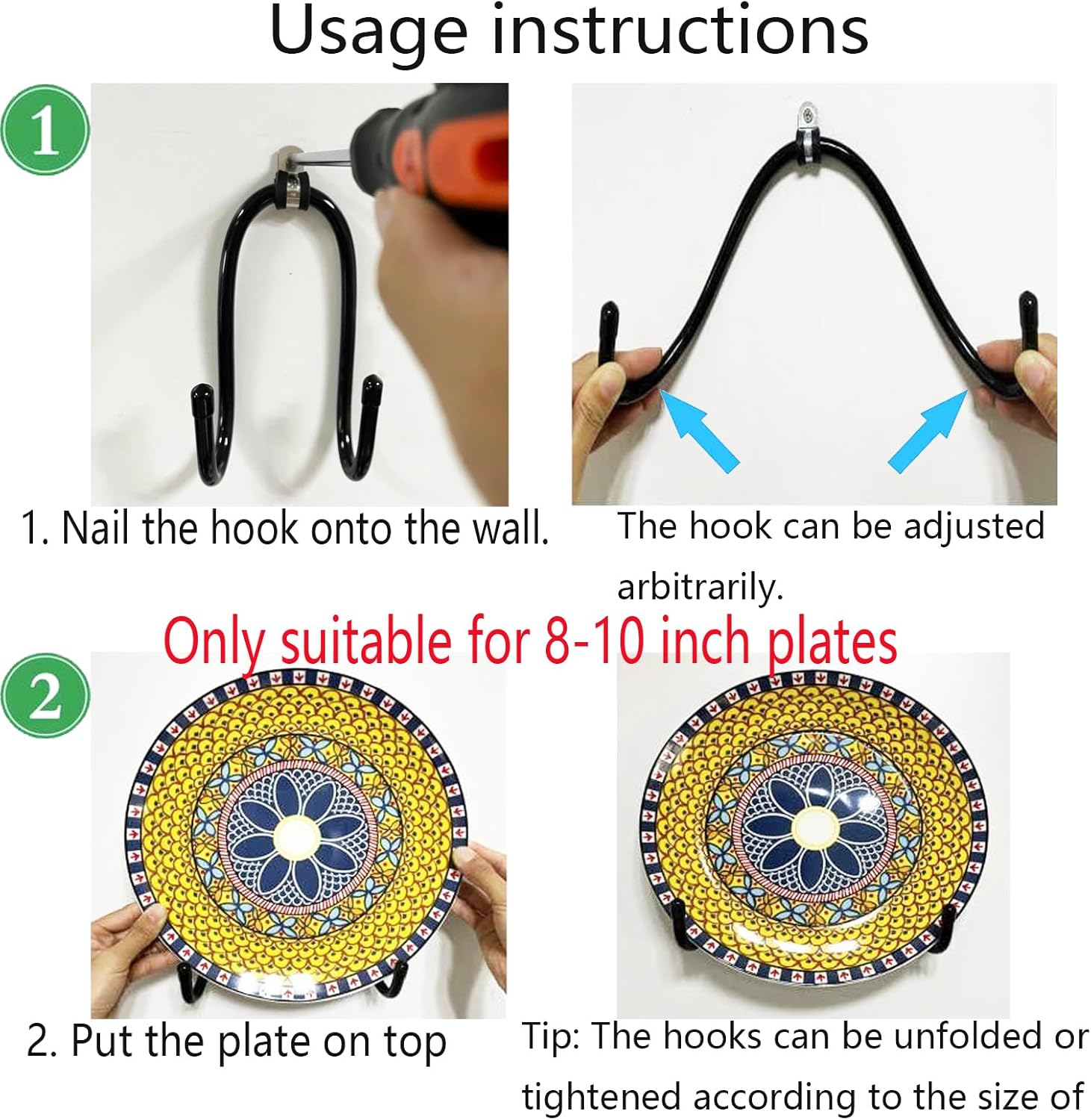 Usage instructions

1

1. Nail the hook onto the wall.

The hook can be adjusted arbitrarily.

Only suitable for 8-10 inch plates

2

2. Put the plate on top

Tip: The hooks can be unfolded or tightened according to the size of