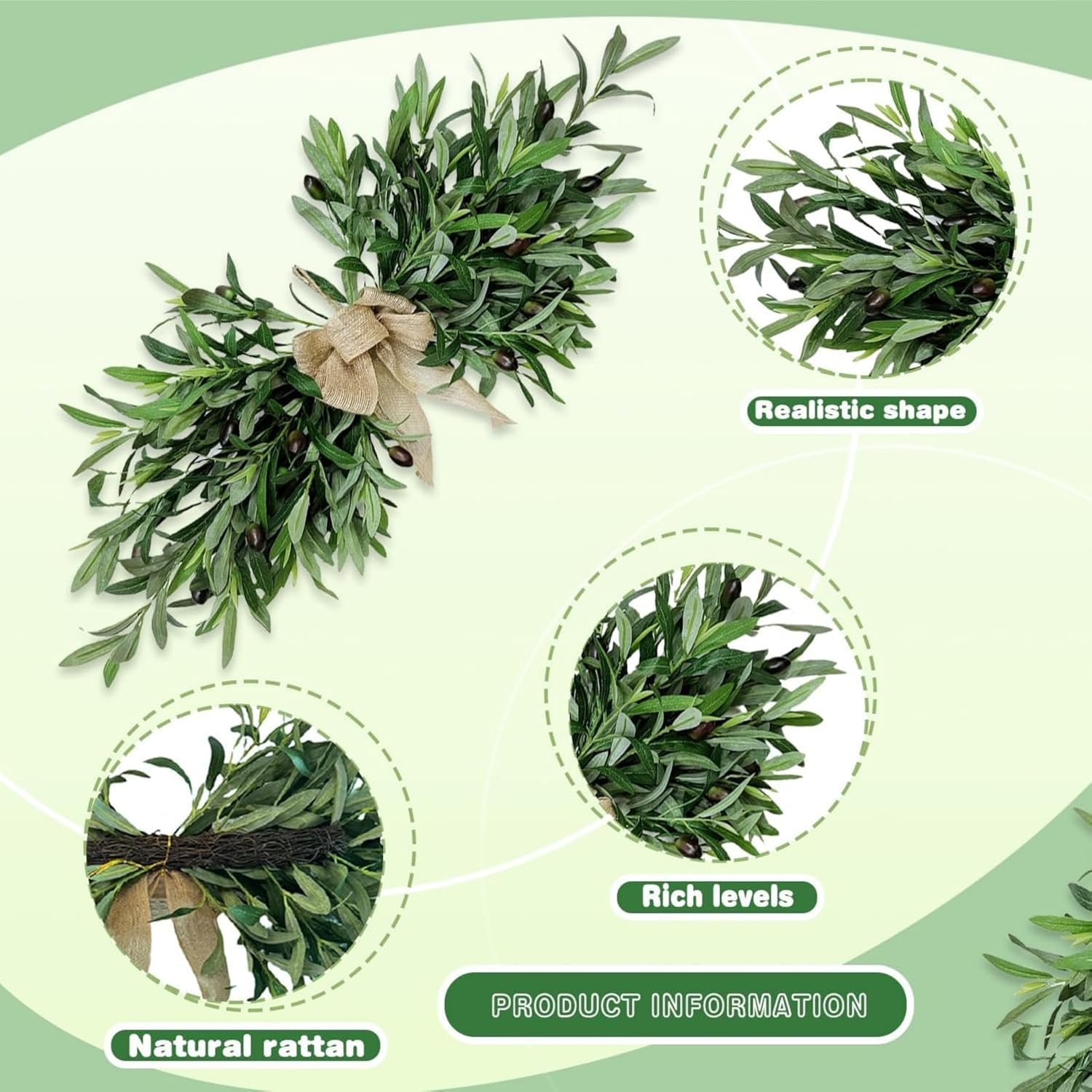 Realistic shape

Rich levels

Natural rattan

PRODUCT INFORMATION